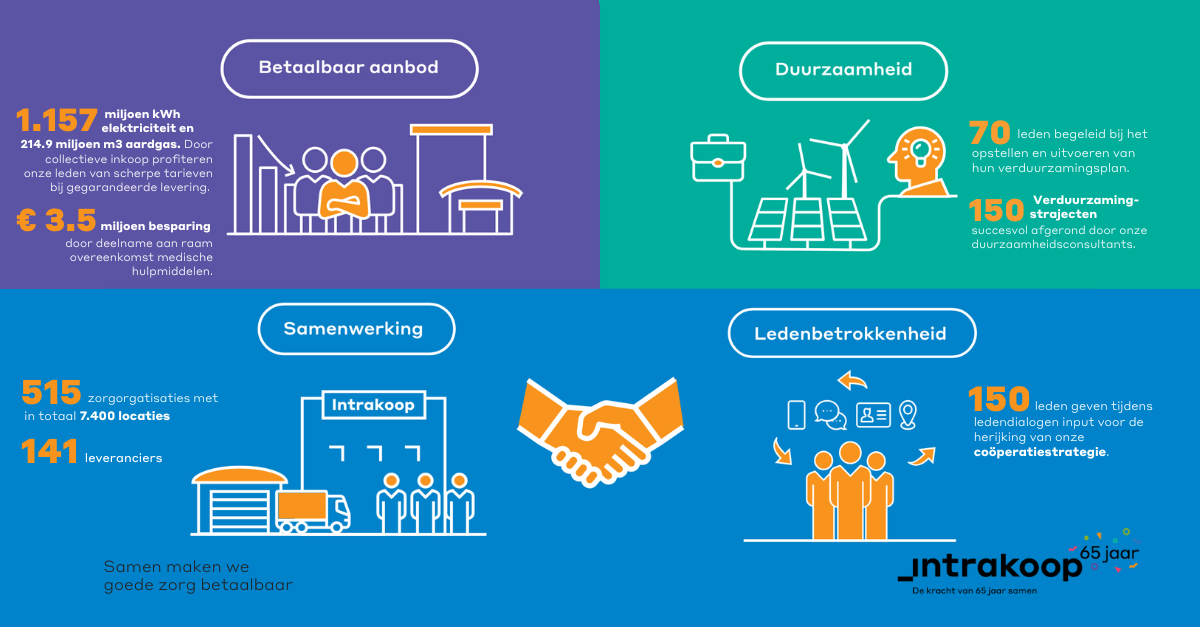 Betaalbaar aanbod

1.157 miljoen kWh elektriciteit en 214.9 miljoen m3 aardgas. Door collectieve inkoop profiteren onze leden van scherpe tarieven bij gegarandeerde levering.

€ 3.5 miljoen besparing door deelname aan raam overeenkomst medische hulpmiddelen.

Duurzaamheid

70 leden begeleid bij het opstellen en uitvoeren van hun verduurzamingsplan.

150 Verduurzaming-strajecten succesvol afgerond door onze duurzaamheidsconsultants.

Samenwerking

515 zorgorgatisaties met in totaal 7.400 locaties

141 leveranciers

Intrakoop

Samen maken we goede zorg betaalbaar

Ledenbetrokkenheid

150 leden geven tijdens ledendialogen input voor de herijking van onze coöperatiestrategie.

_intrakoop 65 jaar

De kracht van 65 jaar samen